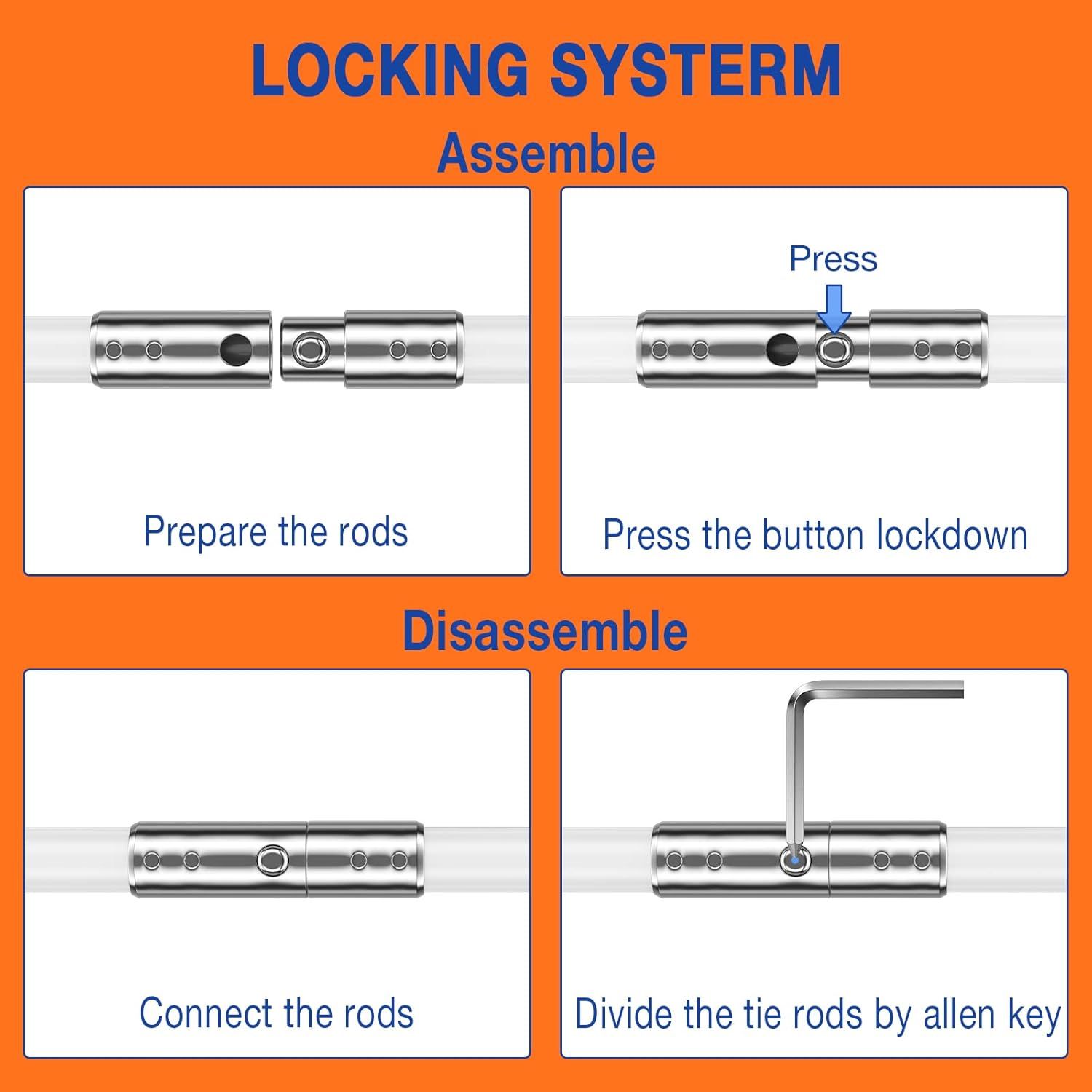 LOCKING SYSTERM

Assemble

Prepare the rods

Press

Press the button lockdown

Disassemble

Connect the rods

Divide the tie rods by allen key